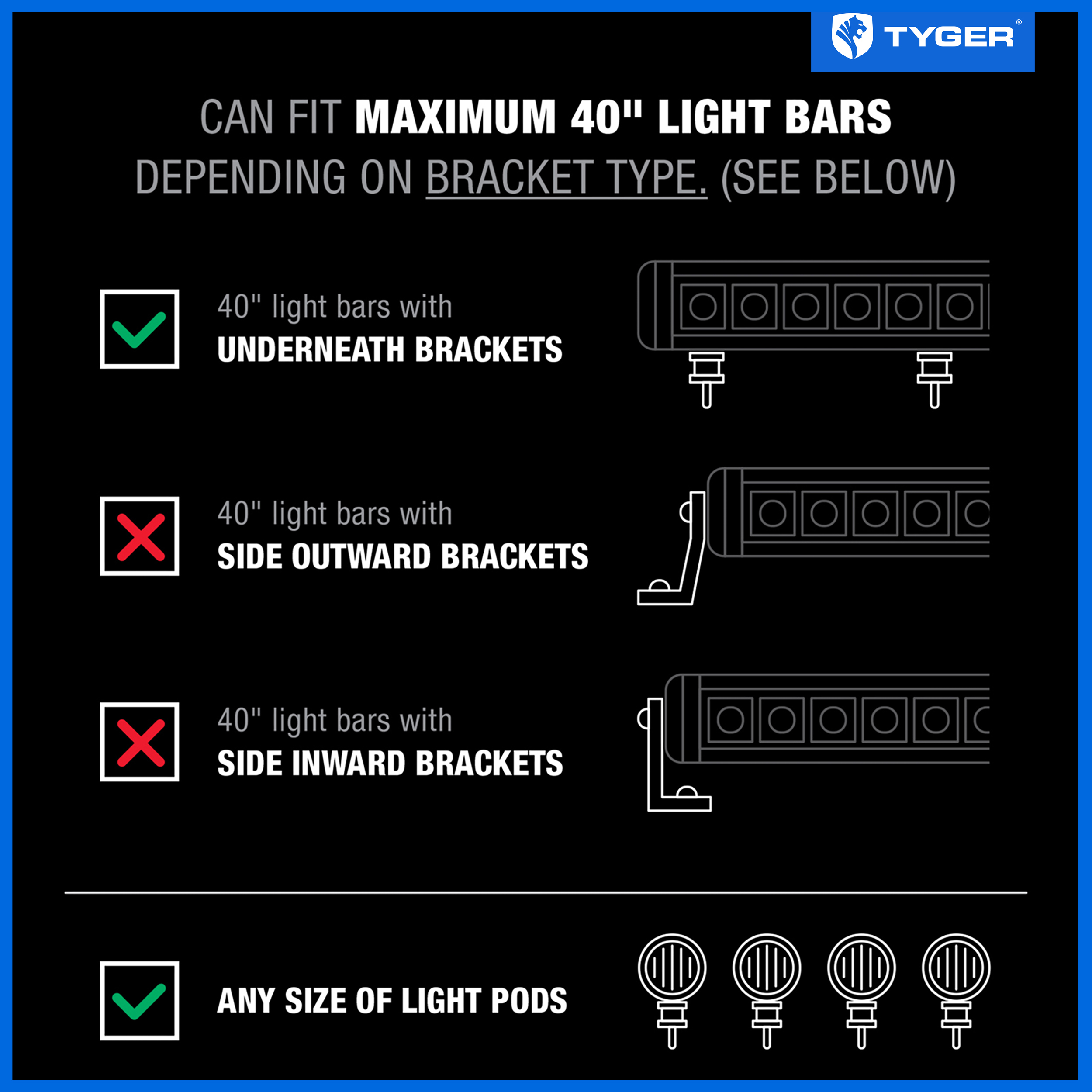 TYGER®

CAN FIT MAXIMUM 40" LIGHT BARS DEPENDING ON BRACKET TYPE. (SEE BELOW)

40" light bars with UNDERNEATH BRACKETS

40" light bars with SIDE OUTWARD BRACKETS

40" light bars with SIDE INWARD BRACKETS

ANY SIZE OF LIGHT PODS